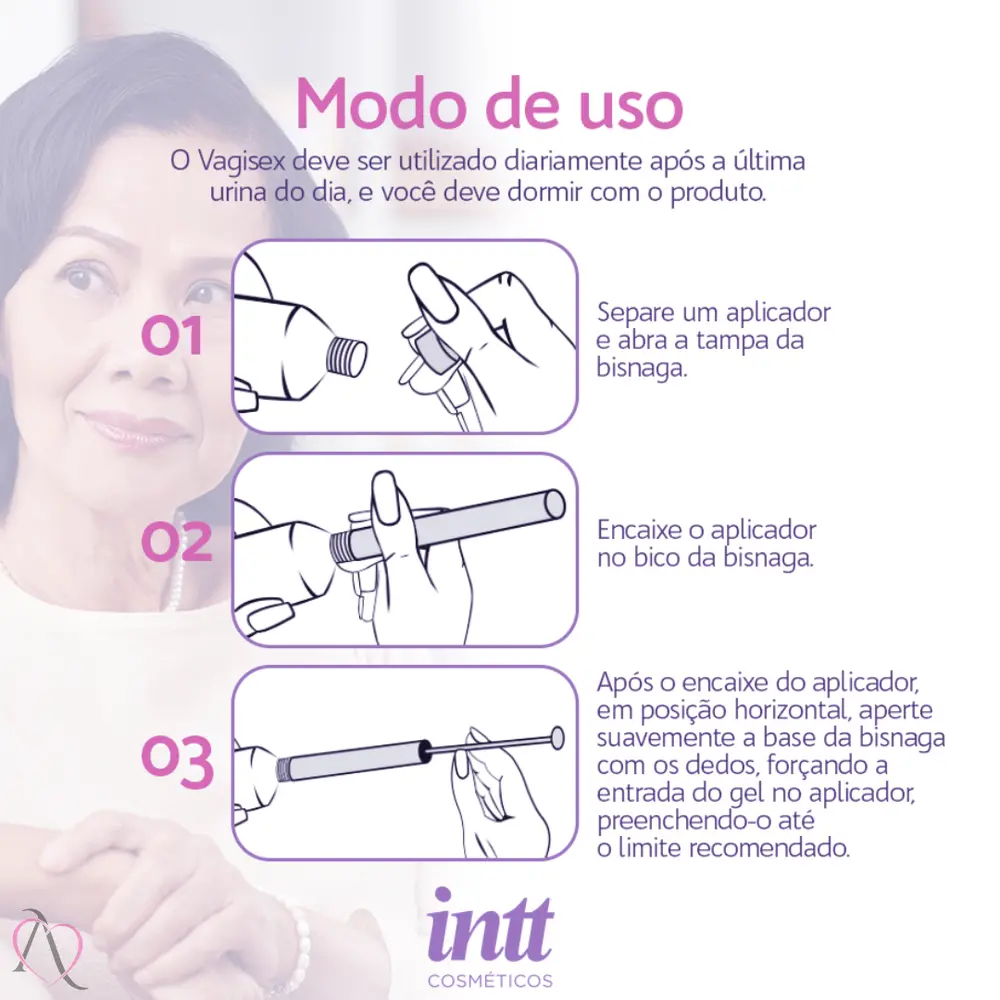 Modo de uso

O Vagisex deve ser utilizado diariamente após a última urina do dia, e você deve dormir com o produto.

01

Separe um aplicador e abra a tampa da bisnaga.

02

Encaixe o aplicador no bico da bisnaga.

03

Após o encaixe do aplicador, em posição horizontal, aperte suavemente a base da bisnaga com os dedos, forçando a entrada do gel no aplicador, preenchendo-o até o limite recomendado.

intt
COSMÉTICOS