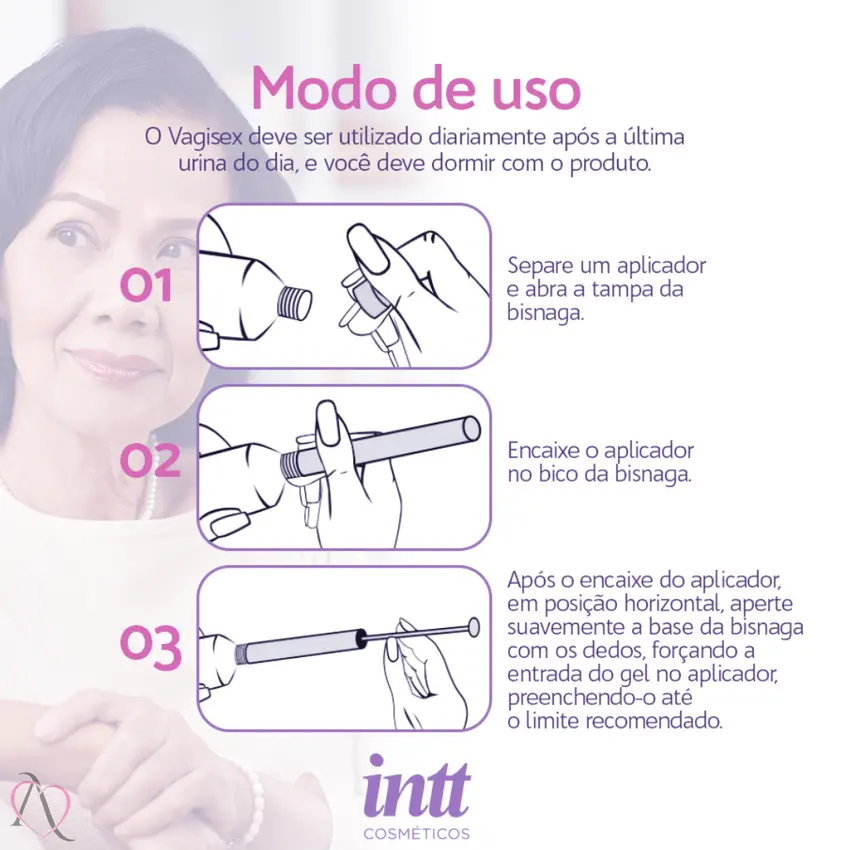 Modo de uso

O Vagisex deve ser utilizado diariamente após a última urina do dia, e você deve dormir com o produto.

01

Separe um aplicador e abra a tampa da bisnaga.

02

Encaixe o aplicador no bico da bisnaga.

03

Após o encaixe do aplicador, em posição horizontal, aperte suavemente a base da bisnaga com os dedos, forçando a entrada do gel no aplicador, preenchendo-o até o limite recomendado.

intt
COSMÉTICOS