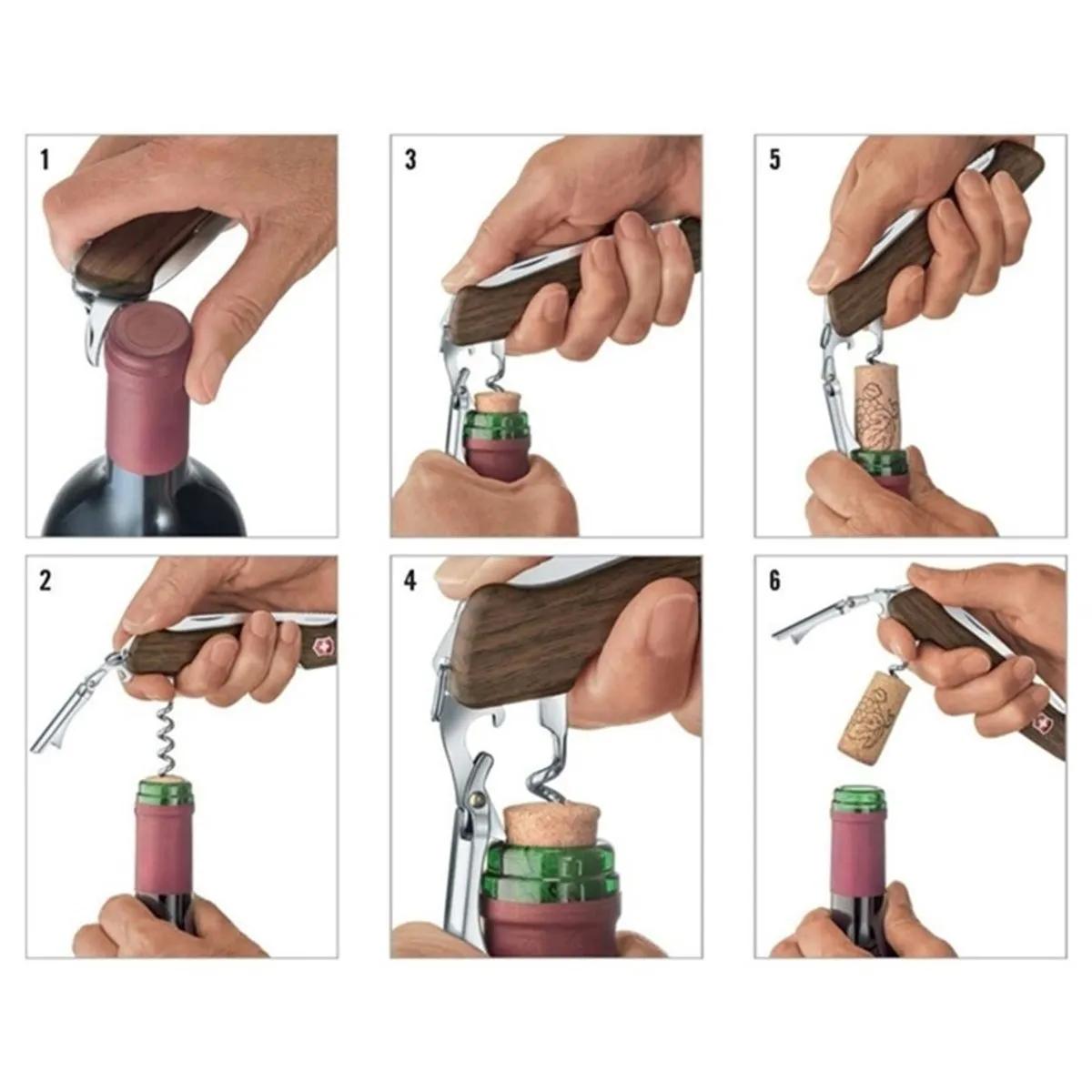 1

3

5

2

4

6