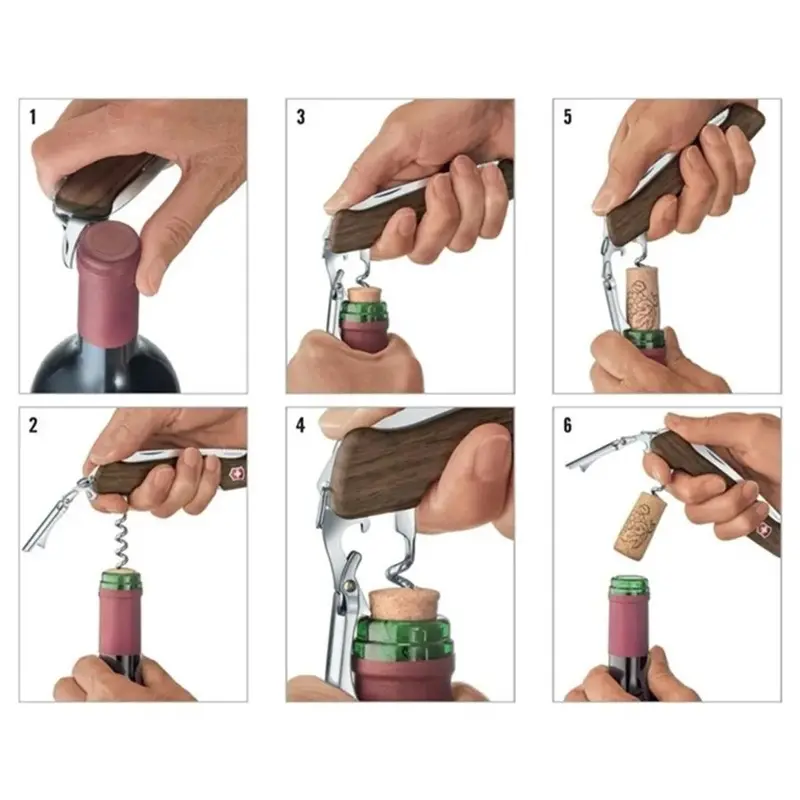 1

3

5

2

4

6