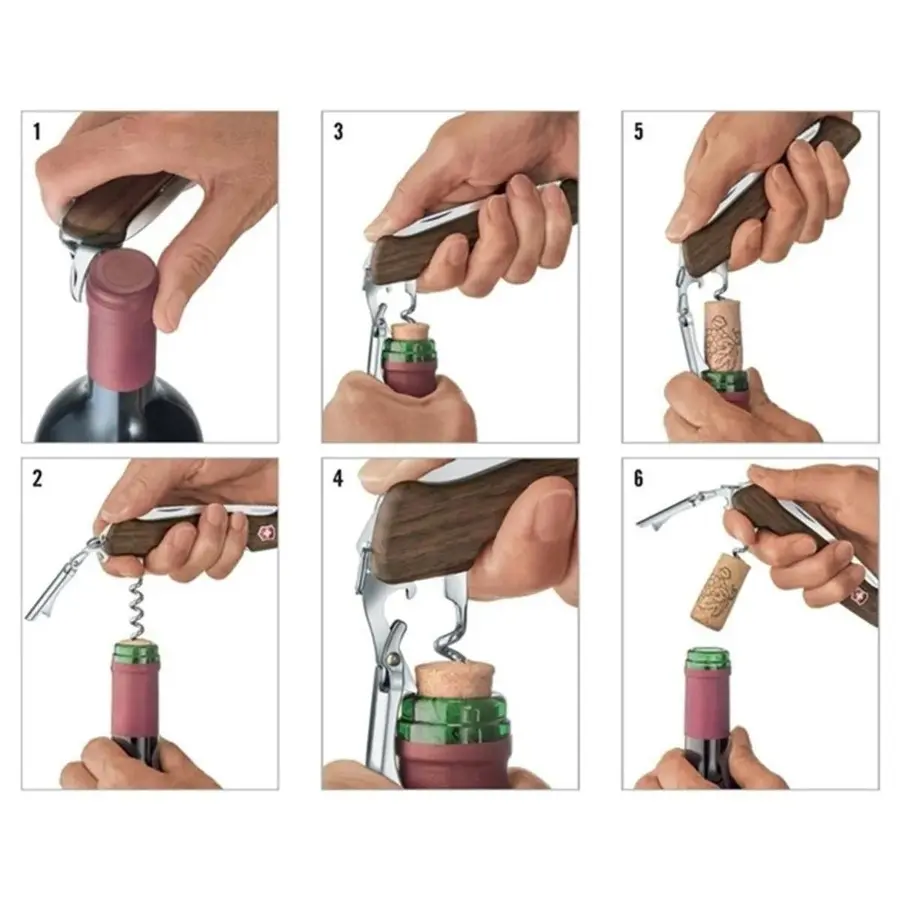 1

3

5

2

4

6