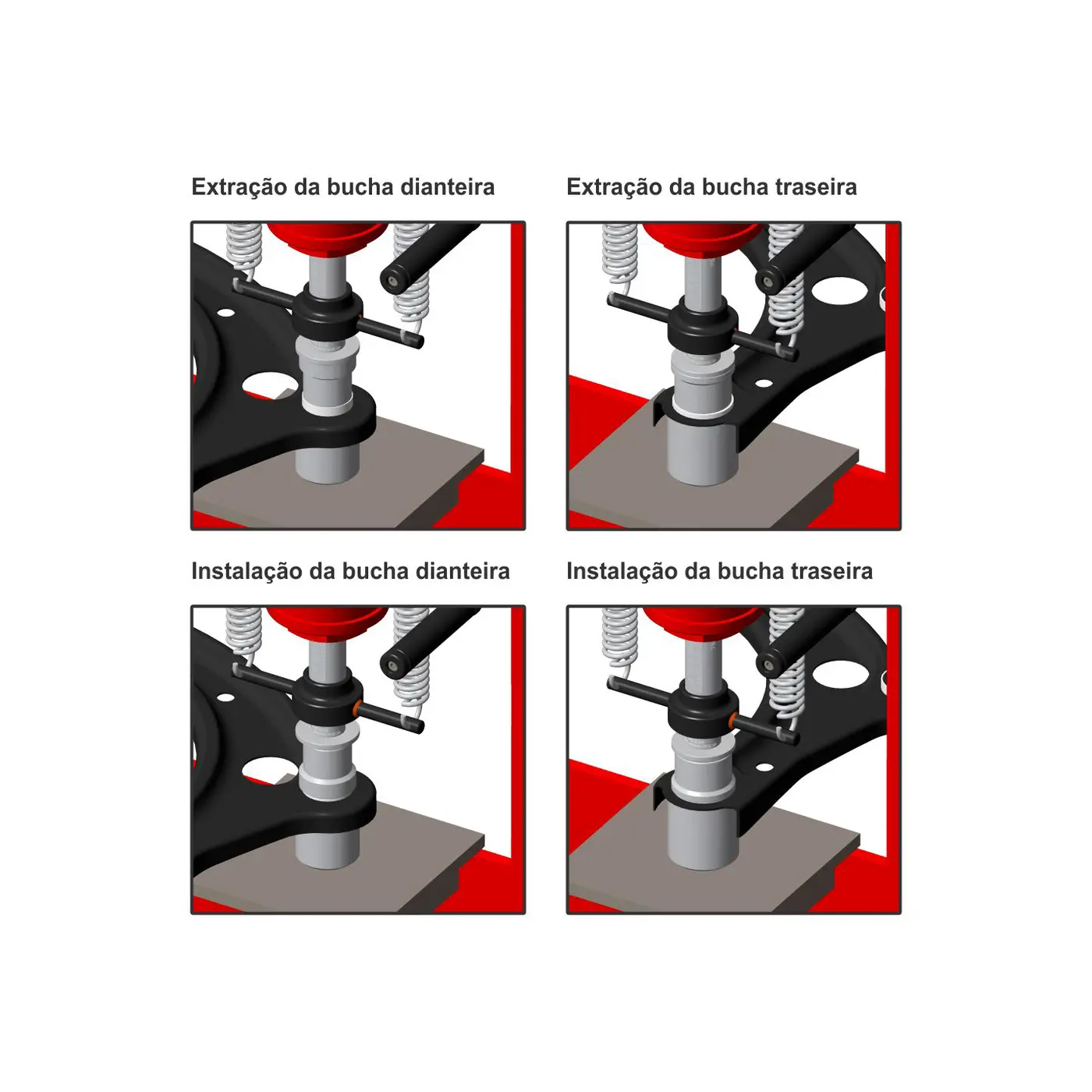 Extração da bucha dianteira

Extração da bucha traseira

Instalação da bucha dianteira

Instalação da bucha traseira