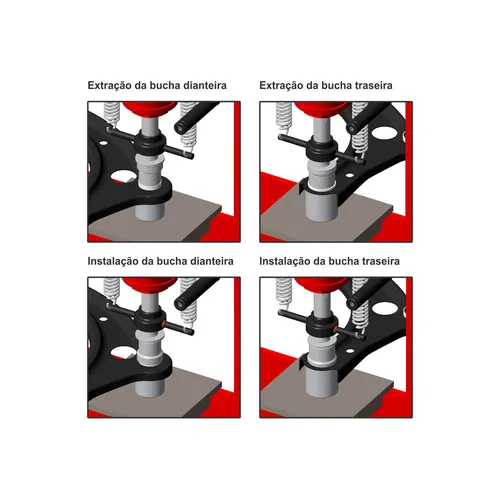 Extração da bucha dianteira

Extração da bucha traseira

Instalação da bucha dianteira

Instalação da bucha traseira