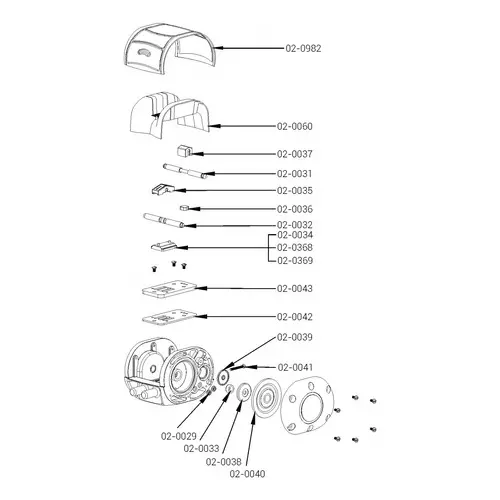 02-0982

02-0060

02-0037

02-0031

02-0035

02-0036

02-0032

02-0034
02-0368
02-0369

02-0043

02-0042

02-0039

02-0041

02-0029

02-0033

02-0038

02-0040