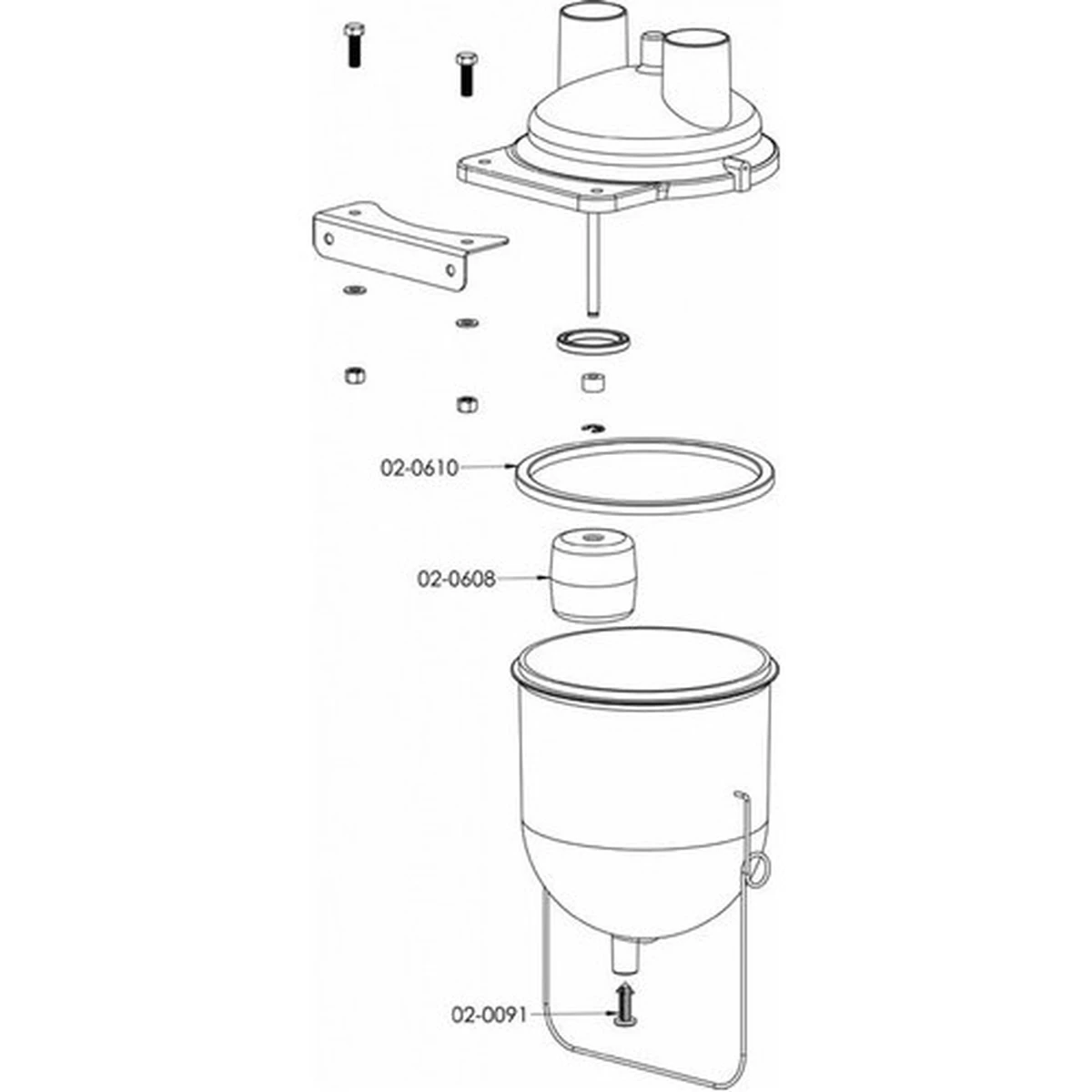 02-0610

02-0608

02-0091