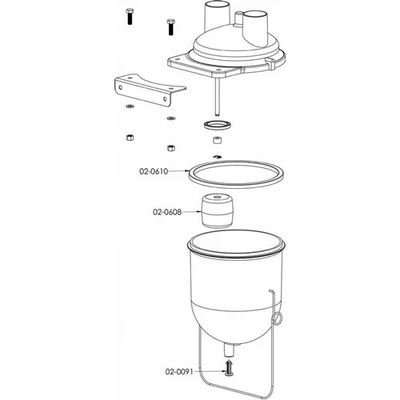 02-0610

02-0608

02-0091