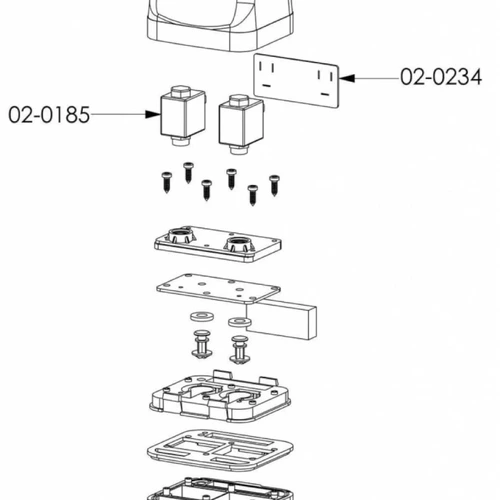 02-0234

02-0185