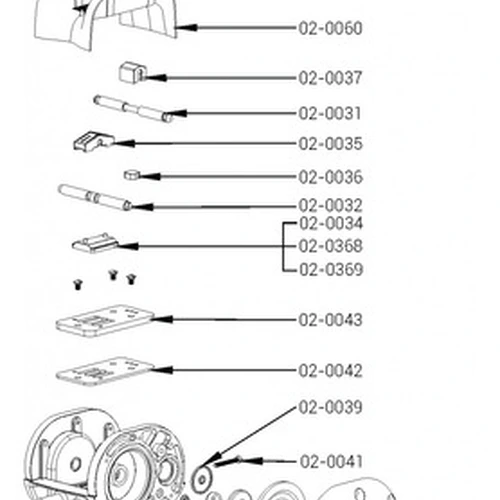 02-0060
02-0037
02-0031
02-0035
02-0036
02-0032
02-0034
02-0368
02-0369
02-0043
02-0042
02-0039
02-0041